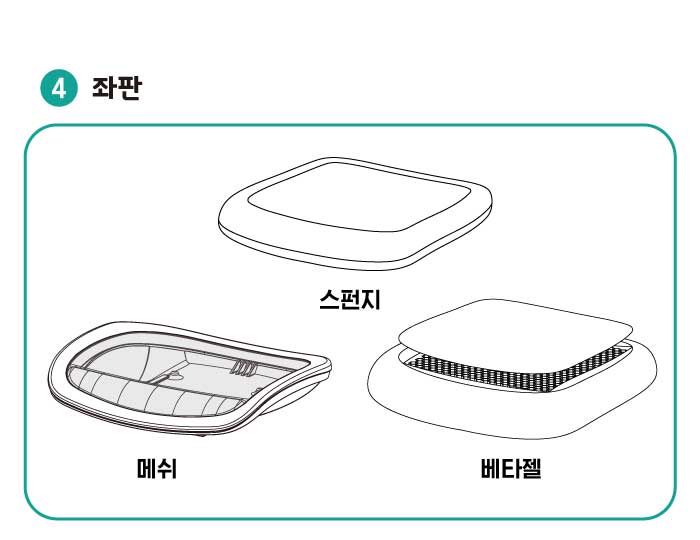 4 좌판

스펀지

메쉬

베타젤